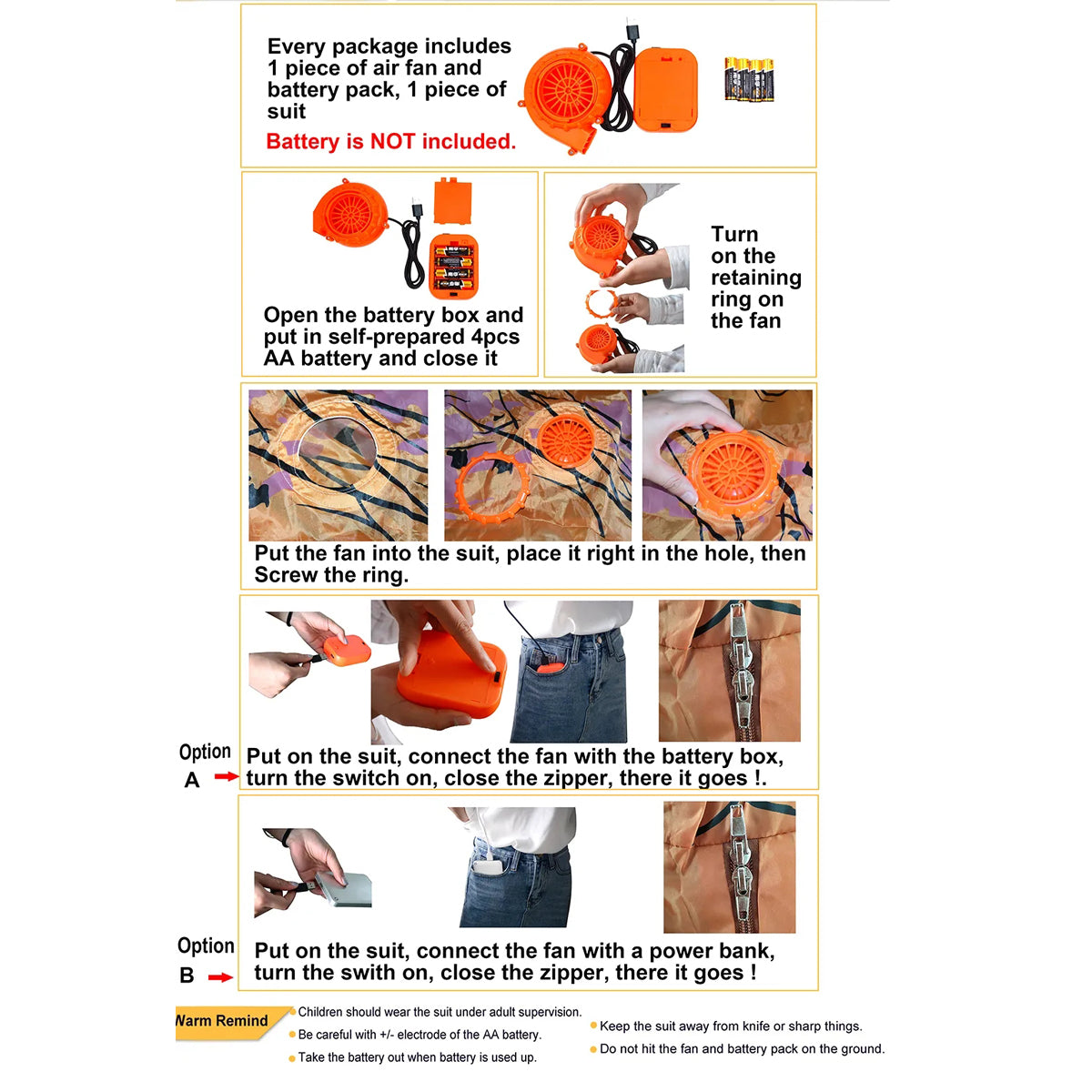 Every package includes 1 piece of air fan and battery pack, 1 piece of suit

Battery is NOT included.

Open the battery box and put in self-prepared 4pcs AA battery and close it

Turn on the retaining ring on the fan

Put the fan into the suit, place it right in the hole, then Screw the ring.

Option A

Put on the suit, connect the fan with the battery box, turn the switch on, close the zipper, there it goes !.

Option B

Put on the suit, connect the fan with a power bank, turn the swith on, close the zipper, there it goes !

Warm Remind

Children should wear the suit under adult supervision.

Be careful with +/- electrode of the AA battery.

Take the battery out when battery is used up.

Keep the suit away from knife or sharp things.

Do not hit the fan and battery pack on the ground.